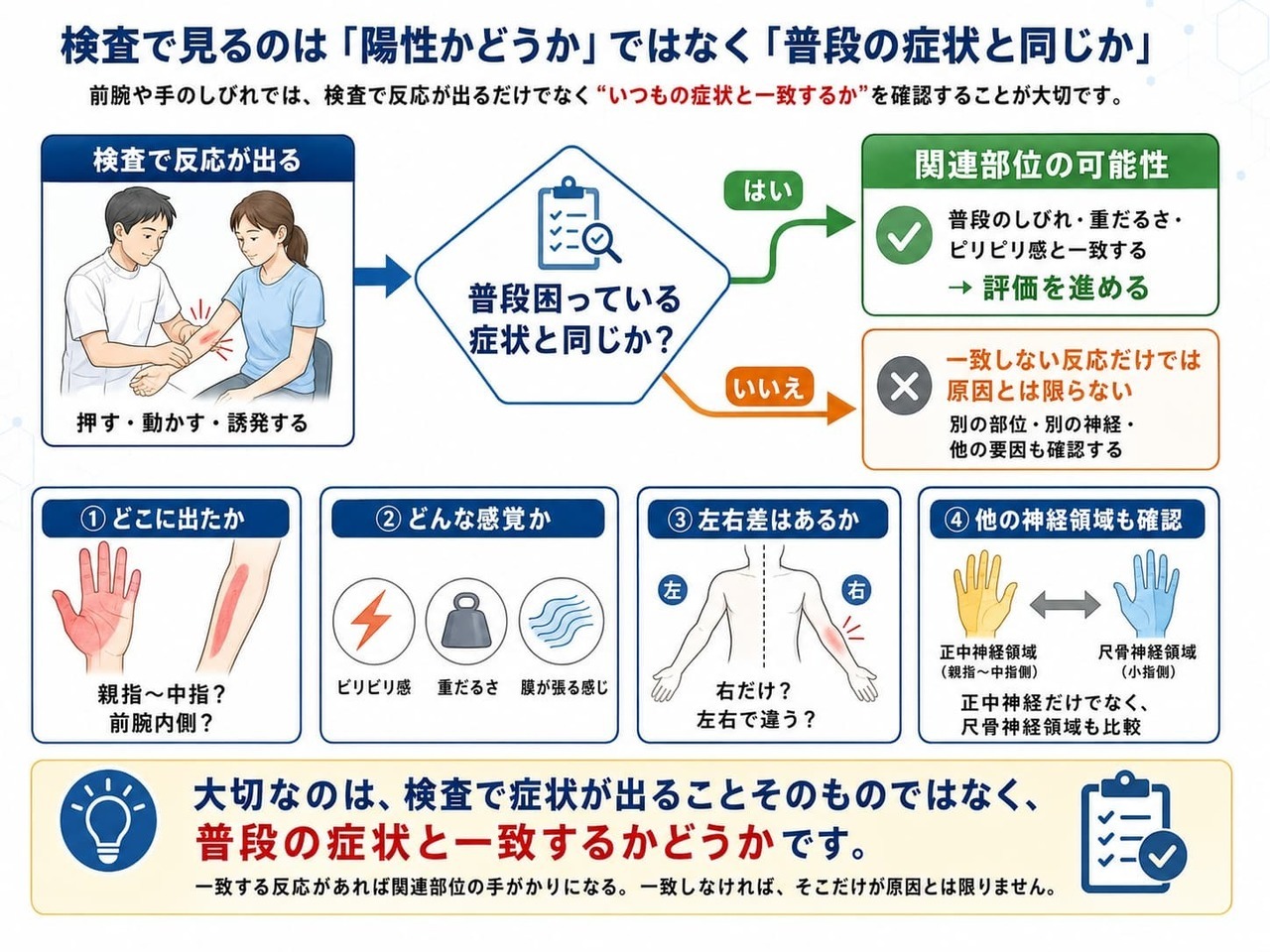 検査で見るのは「陽性かどうか」ではなく「普段の症状と同じか」

前腕や手のしびれでは、検査で反応が出るだけでなく“いつもの症状と一致するか”を確認することが大切です。

検査で反応が出る

押す・動かす・誘発する

普段困っている症状と同じか？

はい

関連部位の可能性

普段のしびれ・重だるさ・ピリピリ感と一致する

→ 評価を進める

いいえ

一致しない反応だけでは原因とは限らない

別の部位・別の神経・他の要因も確認する

① どこに出たか

親指〜中指？
前腕内側？

② どんな感覚か

ピリピリ感

重だるさ

膜が張る感じ

③ 左右差はあるか

左

右

右だけ？
左右で違う？

④ 他の神経領域も確認

正中神経領域
（親指〜中指側）

尺骨神経領域
（小指側）

正中神経だけでなく、尺骨神経領域も比較

大切なのは、検査で症状が出ることそのものではなく、普段の症状と一致するかどうかです。

一致する反応があれば関連部位の手がかりになる。一致しなければ、そこだけが原因とは限りません。